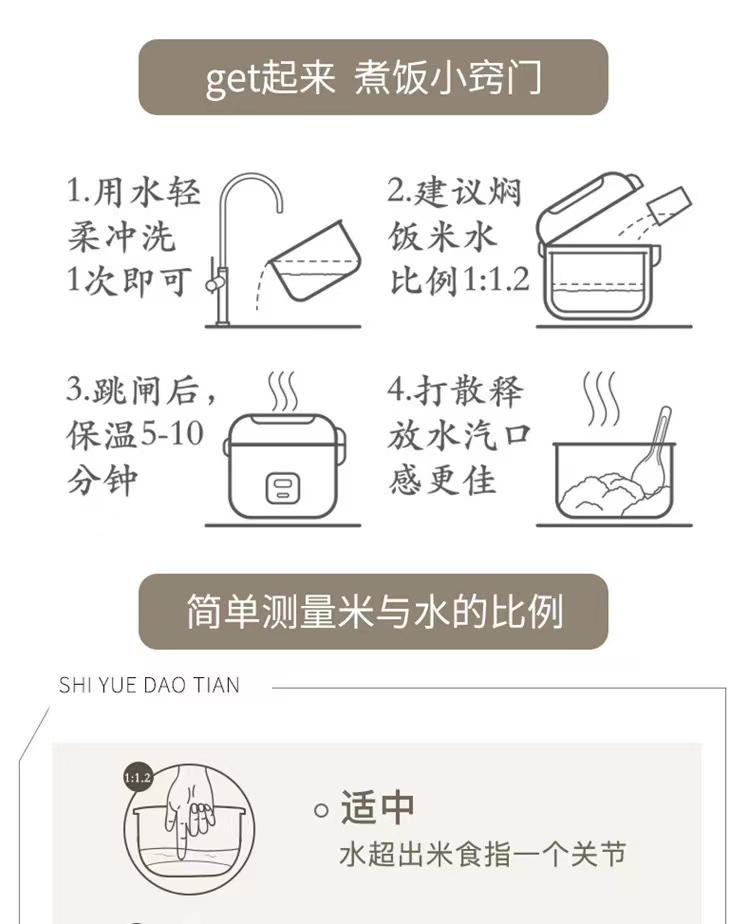 get起来 煮饭小窍门

1.用水轻柔冲洗1次即可

2.建议焖饭米水比例1:1.2

3.跳闸后，保温5-10分钟

4.打散释放水汽口感更佳

简单测量米与水的比例

SHI YUE DAO TIAN

1:1.2

适中
水超出米食指一个关节